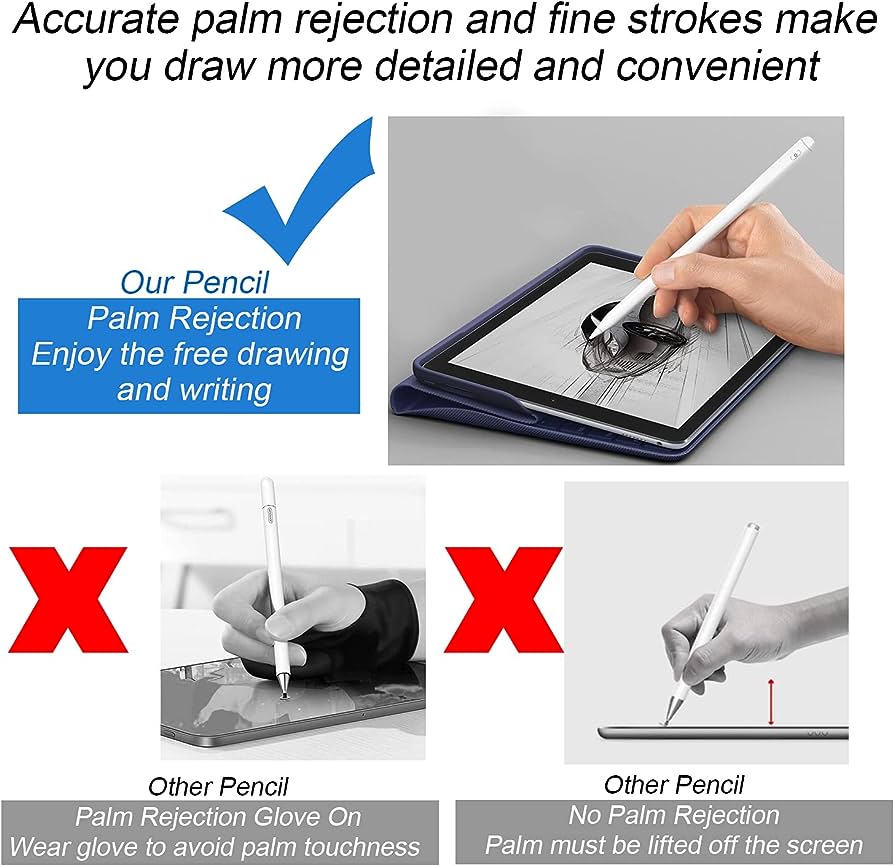 Accurate palm rejection and fine strokes make you draw more detailed and convenient

Our Pencil
Palm Rejection
Enjoy the free drawing and writing

Other Pencil
Palm Rejection Glove On
Wear glove to avoid palm touchness

Other Pencil
No Palm Rejection
Palm must be lifted off the screen